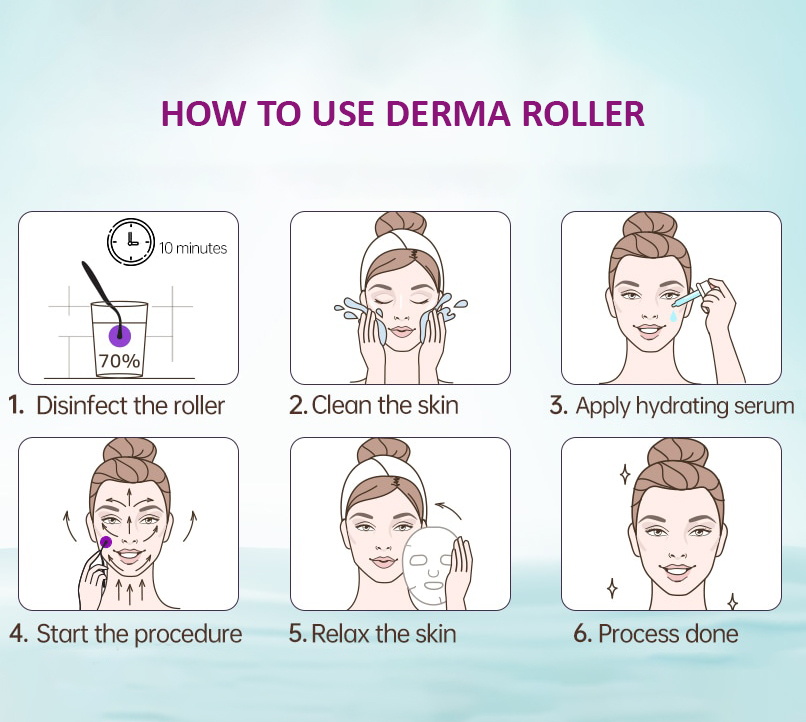 HOW TO USE DERMA ROLLER

10 minutes

70%

1. Disinfect the roller

2. Clean the skin

3. Apply hydrating serum

4. Start the procedure

5. Relax the skin

6. Process done